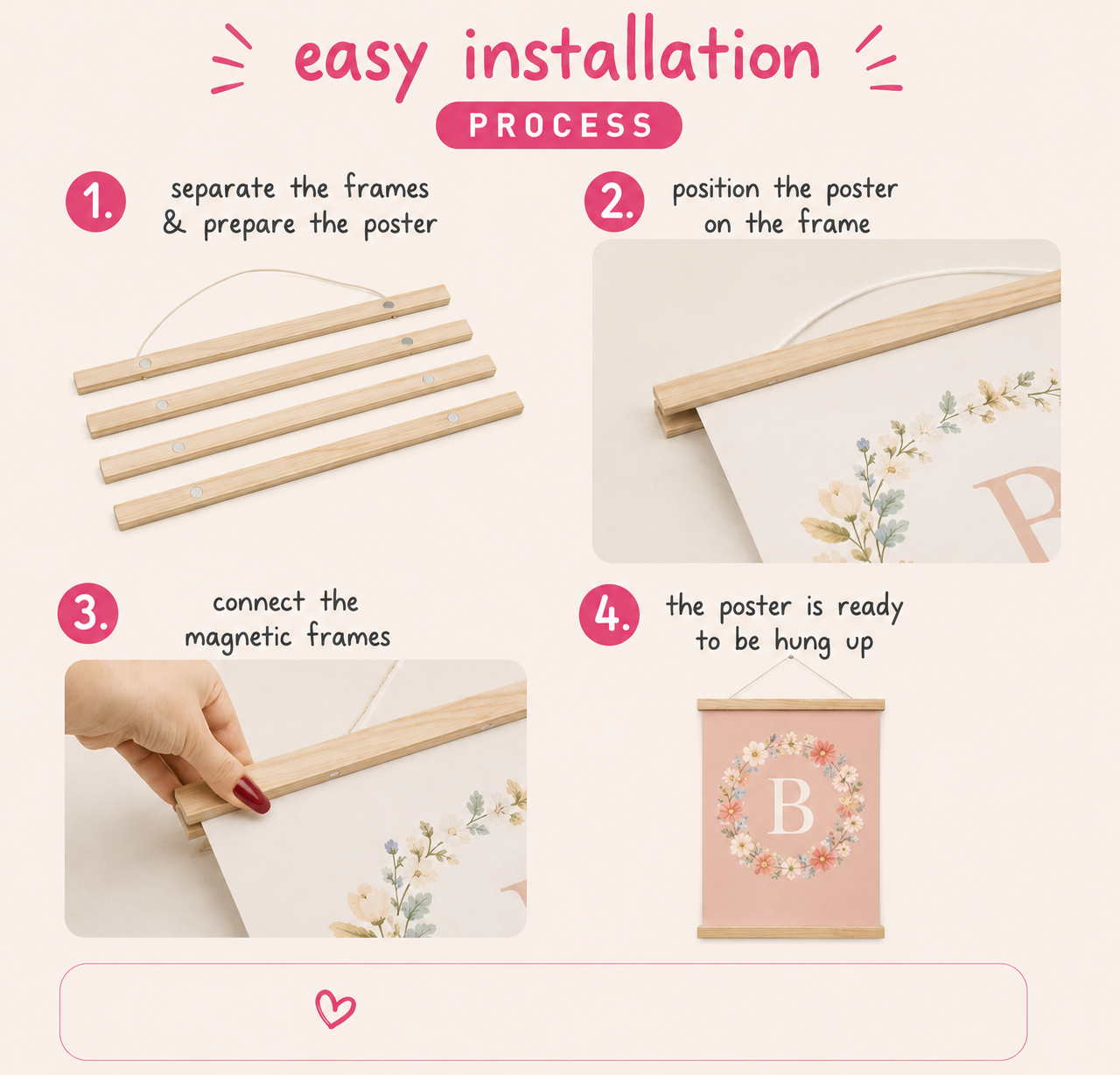 easy installation

PROCESS

1. separate the frames & prepare the poster

2. position the poster on the frame

3. connect the magnetic frames

4. the poster is ready to be hung up

B